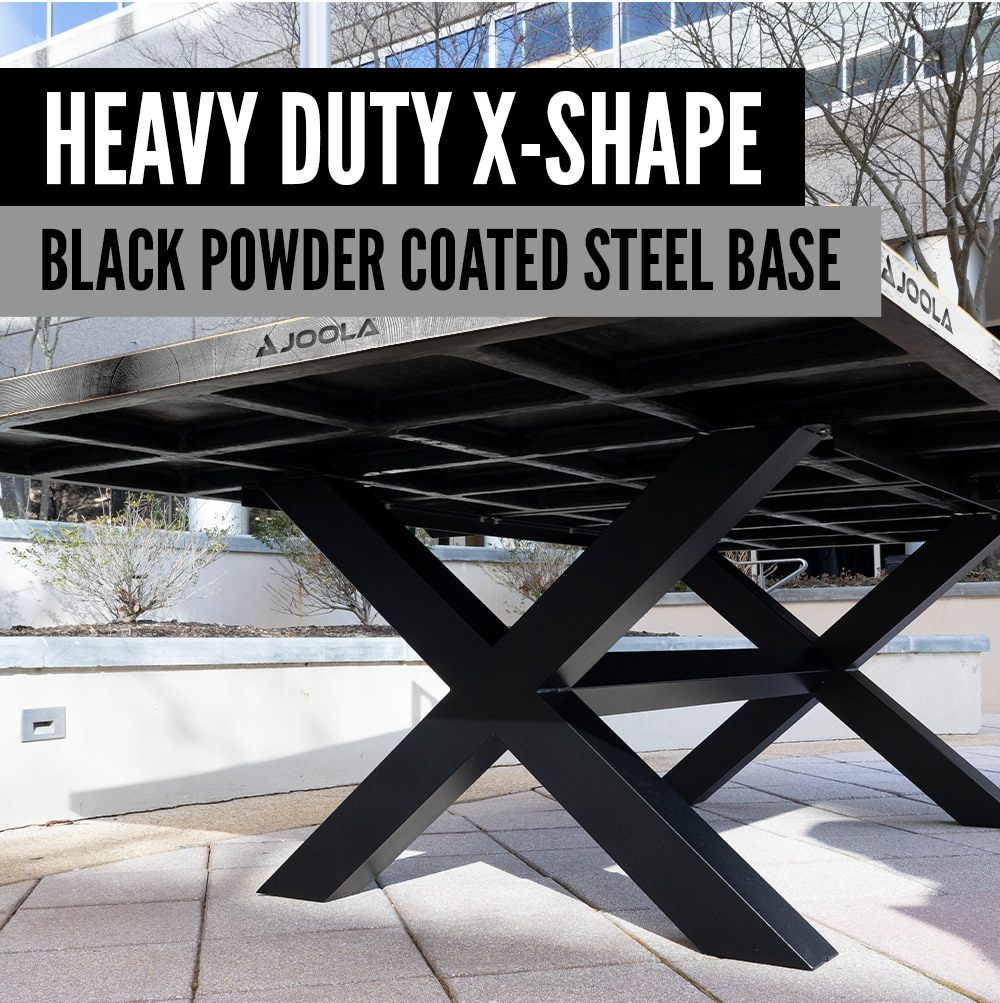 HEAVY DUTY X-SHAPE

BLACK POWDER COATED STEEL BASE

JOOLA

JOOLA